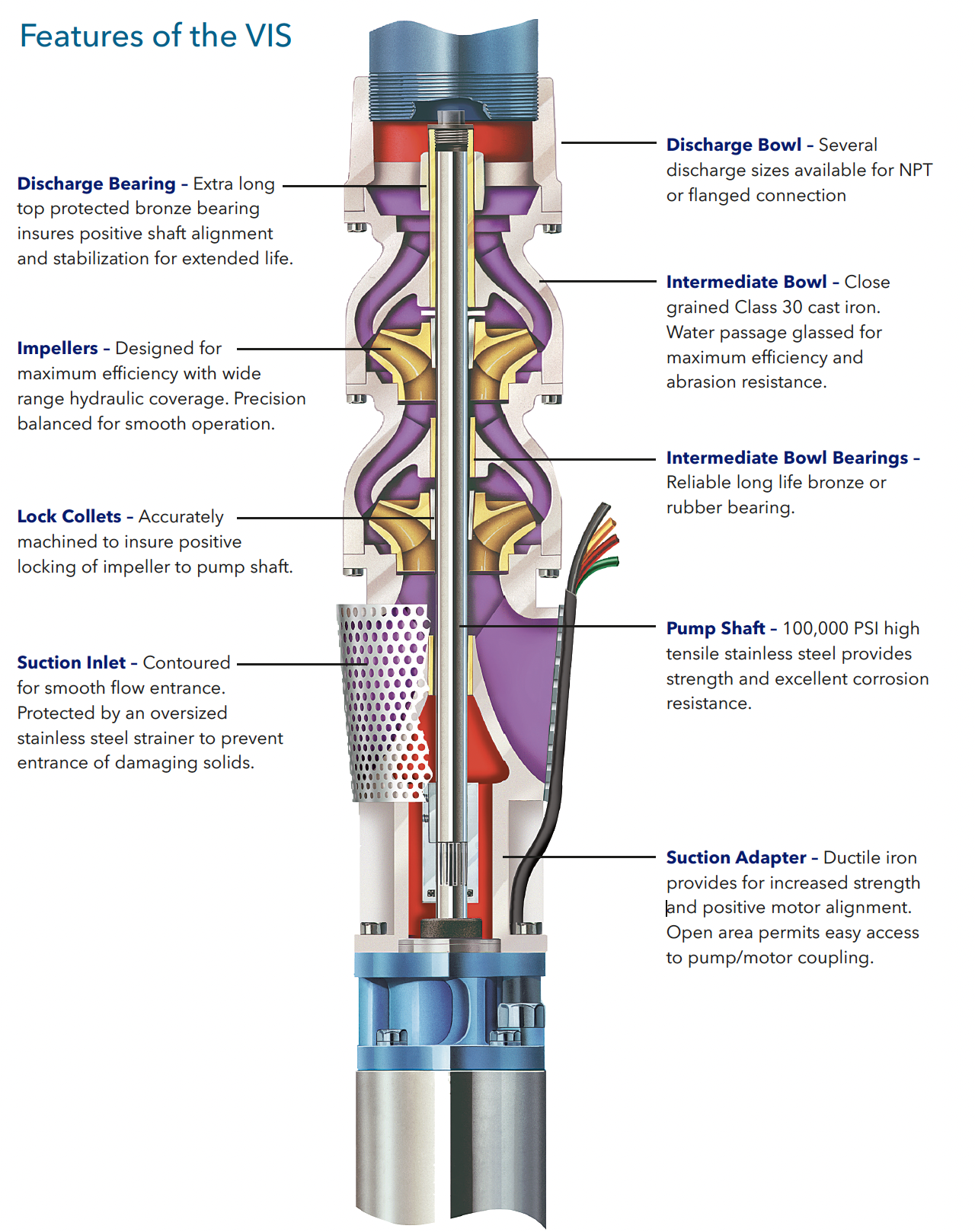 Features of the VIS

Discharge Bearing – Extra long top protected bronze bearing insures positive shaft alignment and stabilization for extended life.

Impellers – Designed for maximum efficiency with wide range hydraulic coverage. Precision balanced for smooth operation.

Lock Collets – Accurately machined to insure positive locking of impeller to pump shaft.

Suction Inlet – Contoured for smooth flow entrance. Protected by an oversized stainless steel strainer to prevent entrance of damaging solids.

Discharge Bowl – Several discharge sizes available for NPT or flanged connection

Intermediate Bowl – Close grained Class 30 cast iron. Water passage glassed for maximum efficiency and abrasion resistance.

Intermediate Bowl Bearings – Reliable long life bronze or rubber bearing.

Pump Shaft – 100,000 PSI high tensile stainless steel provides strength and excellent corrosion resistance.

Suction Adapter – Ductile iron provides for increased strength and positive motor alignment. Open area permits easy access to pump/motor coupling.